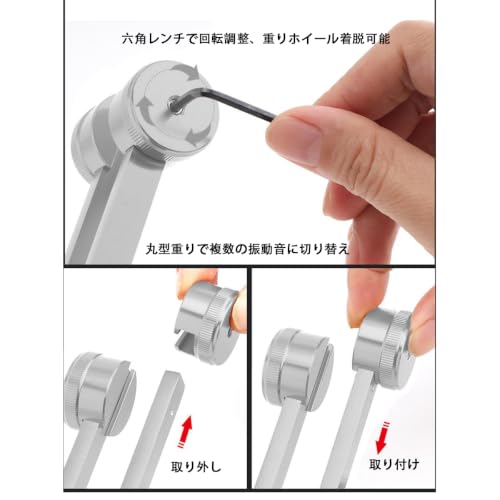 六角レンチで回転調整、重りホイール着脱可能

丸型重りで複数の振動音に切り替え

取り外し

取り付け